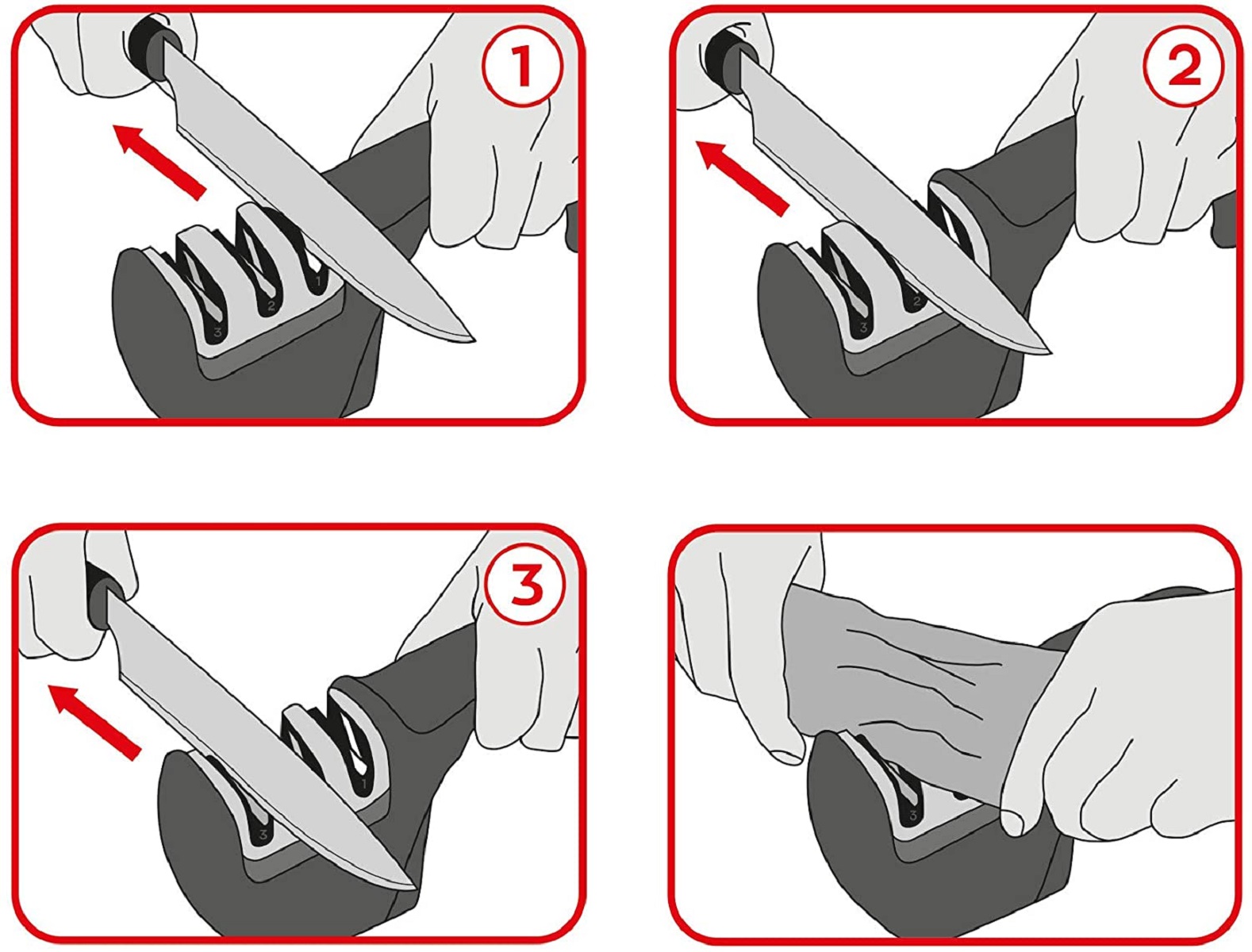 1
1
2
3

2
2
3

3
1
3

3